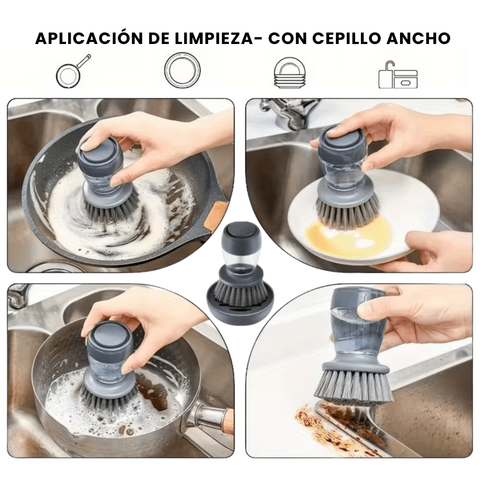 APLICACIÓN DE LIMPIEZA- CON CEPILLO ANCHO